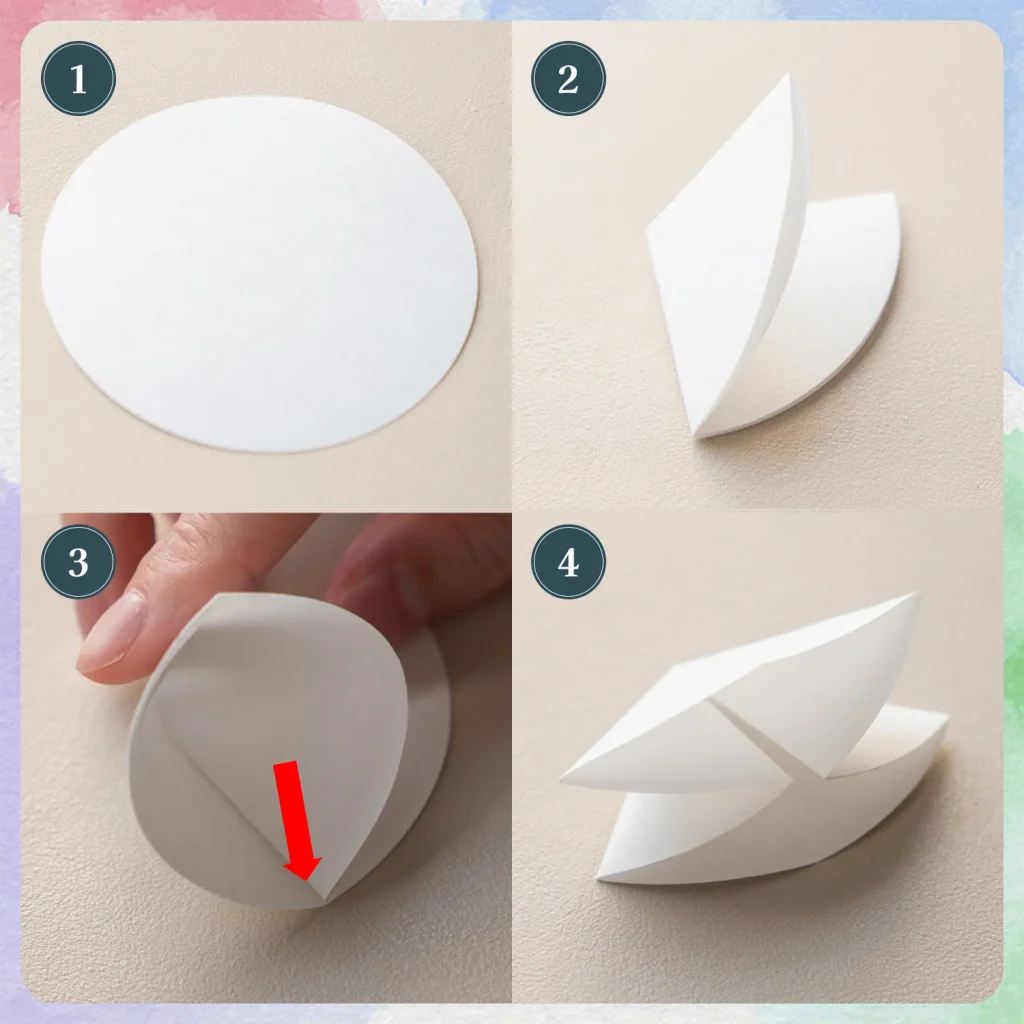 1

2

3

4