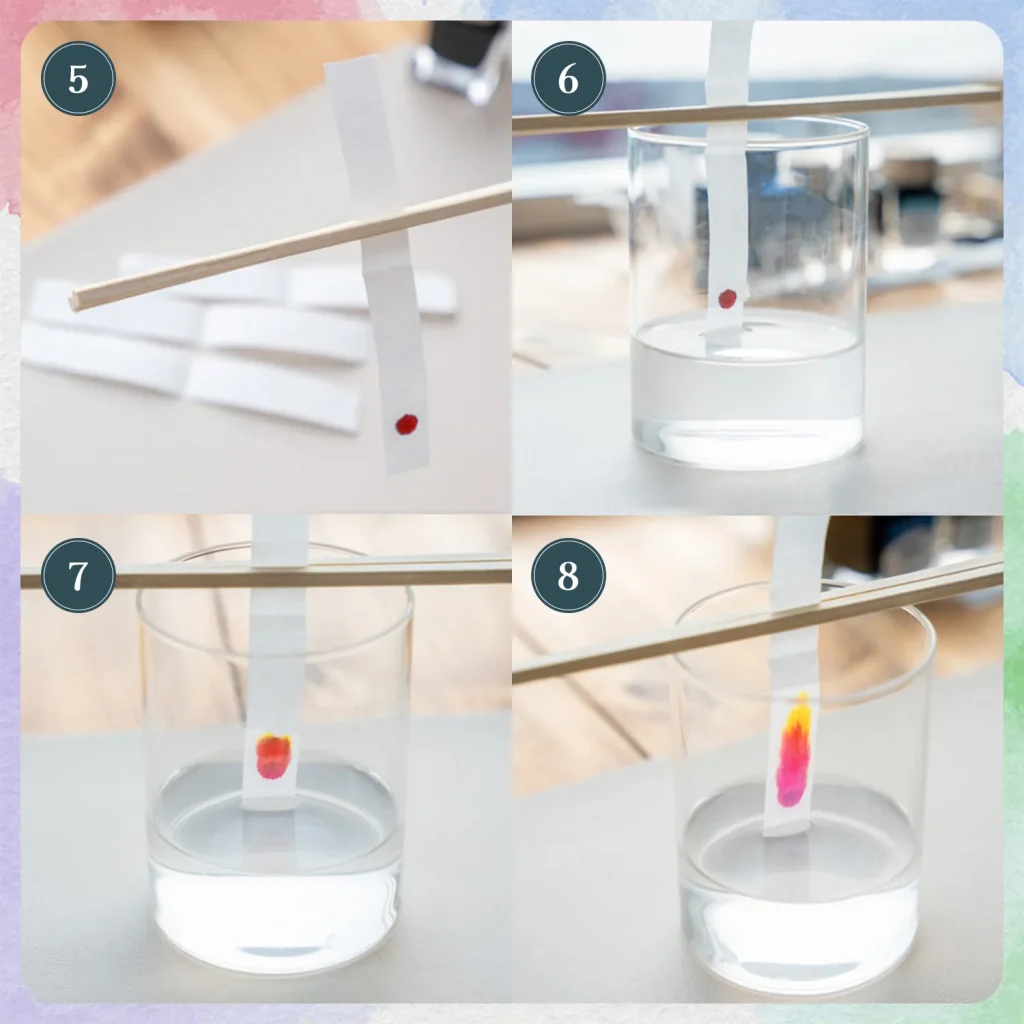 5

6

7

8